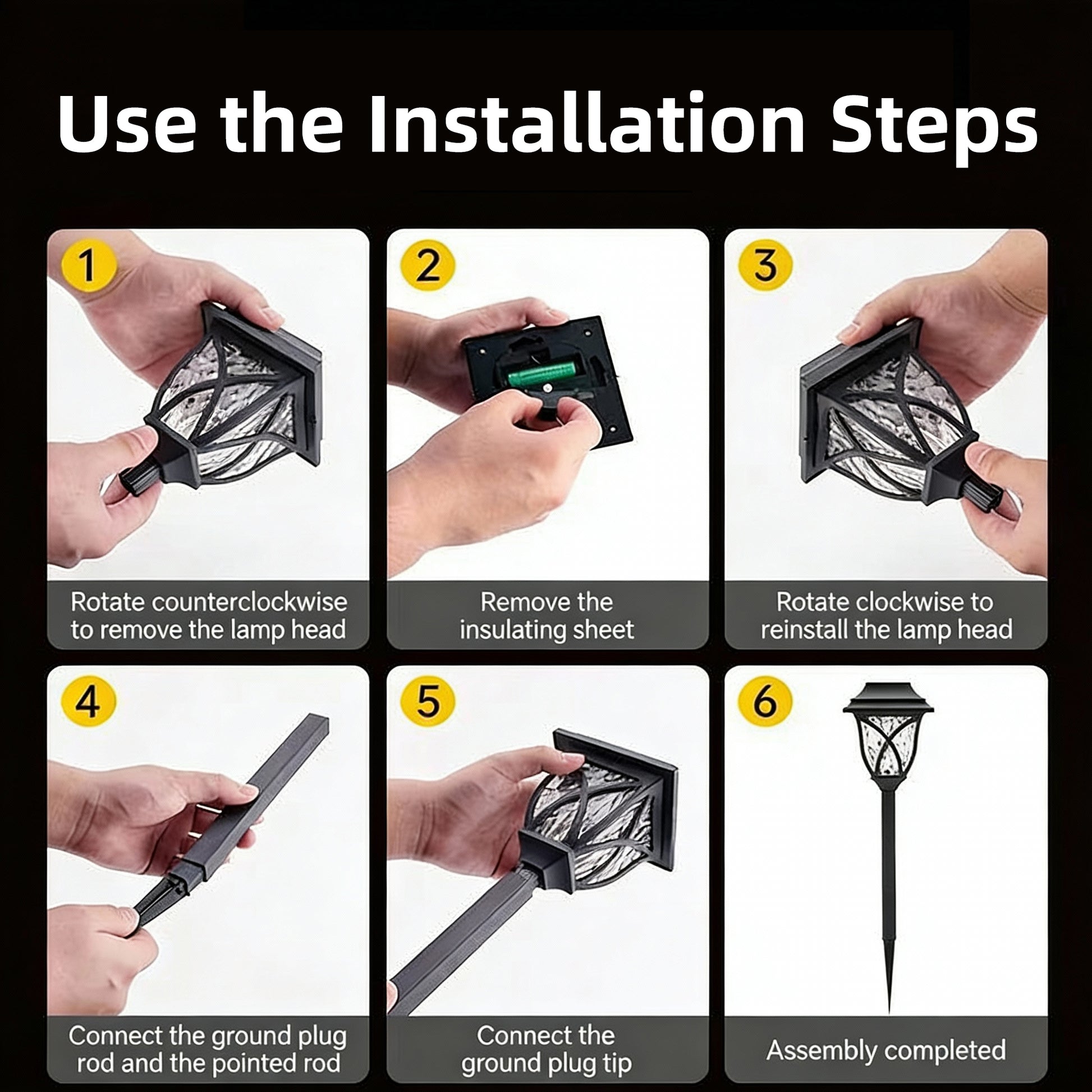 Use the Installation Steps

1

Rotate counterclockwise to remove the lamp head

2

Remove the insulating sheet

3

Rotate clockwise to reinstall the lamp head

4

Connect the ground plug rod and the pointed rod

5

Connect the ground plug tip

6

Assembly completed